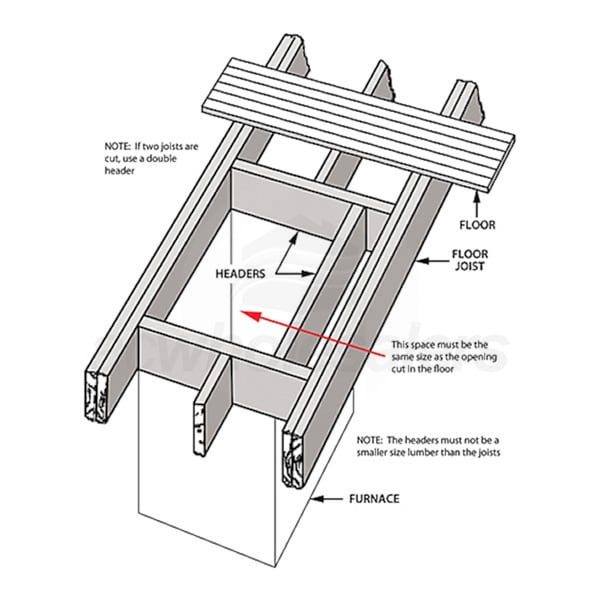 NOTE: If two joists are cut, use a double header

FLOOR

FLOOR JOIST

HEADERS

This space must be the same size as the opening cut in the floor

NOTE: The headers must not be a smaller size lumber than the joists

FURNACE