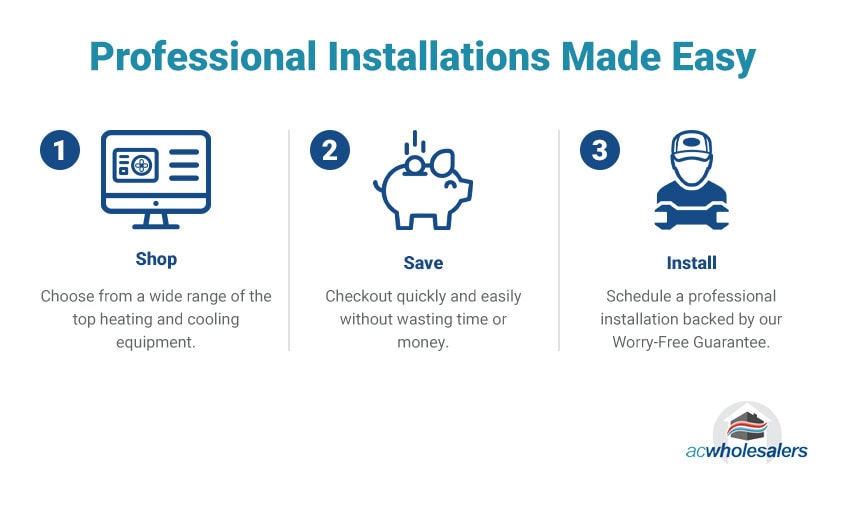 Professional Installations Made Easy

1

Shop

Choose from a wide range of the top heating and cooling equipment.

2

Save

Checkout quickly and easily without wasting time or money.

3

Install

Schedule a professional installation backed by our Worry-Free Guarantee.

acwholesalers